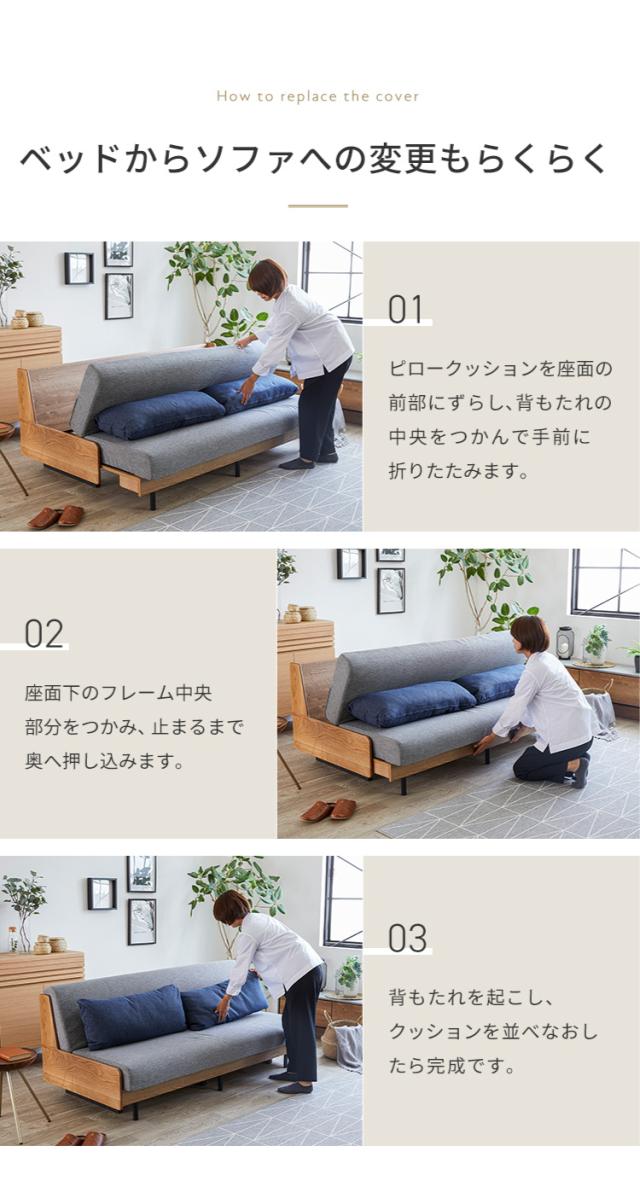 How to replace the cover

ベッドからソファへの変更もらくらく

01

ピロークッションを座面の前部にずらし、背もたれの中央をつかんで手前に折りたたみます。

02

座面下のフレーム中央部分をつかみ、止まるまで奥へ押し込みます。

03

背もたれを起こし、クッションを並べなおしたら完成です。