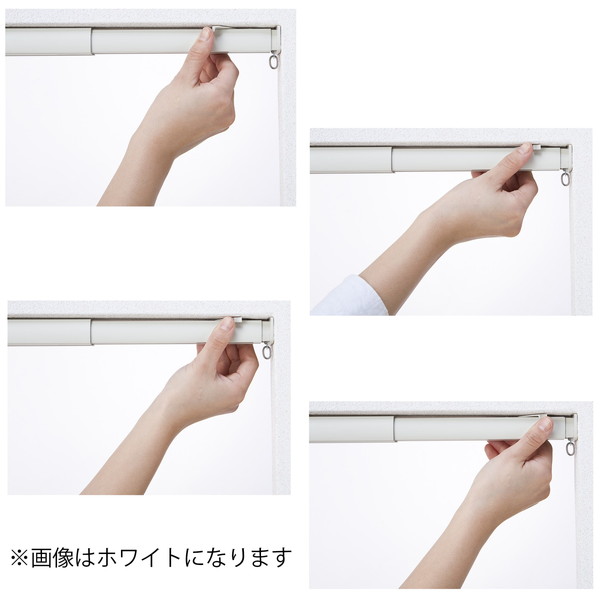 ※画像はホワイトになります