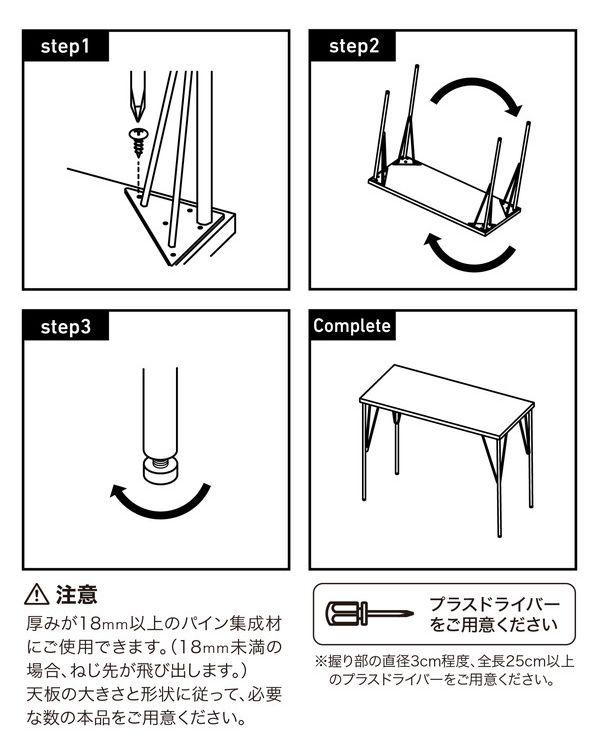 step1

step2

step3

Complete

⚠ 注意

厚みが18mm以上のパイン集成材にご使用できます。(18mm未満の場合、ねじ先が飛び出します。)

天板の大きさと形状に従って、必要な数の本品をご用意ください。

プラスドライバーをご用意ください

※握り部の直径3cm程度、全長25cm以上のプラスドライバーをご用意ください。