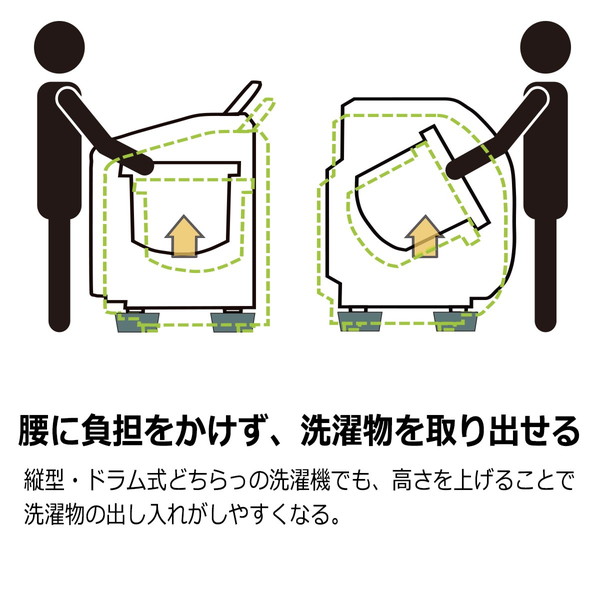 腰に負担をかけず、洗濯物を取り出せる

縦型・ドラム式どちらっの洗濯機でも、高さを上げることで洗濯物の出し入れがしやすくなる。