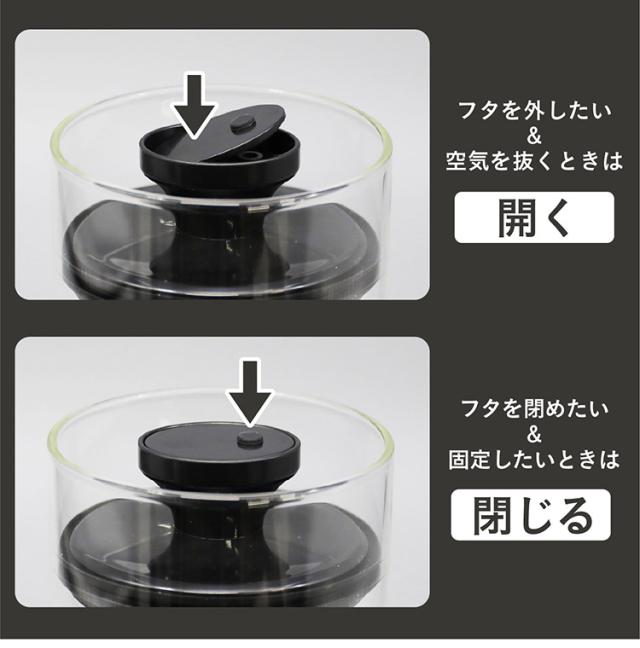 フタを外したい
&
空気を抜くときは

開く

フタを閉めたい
&
固定したいときは

閉じる