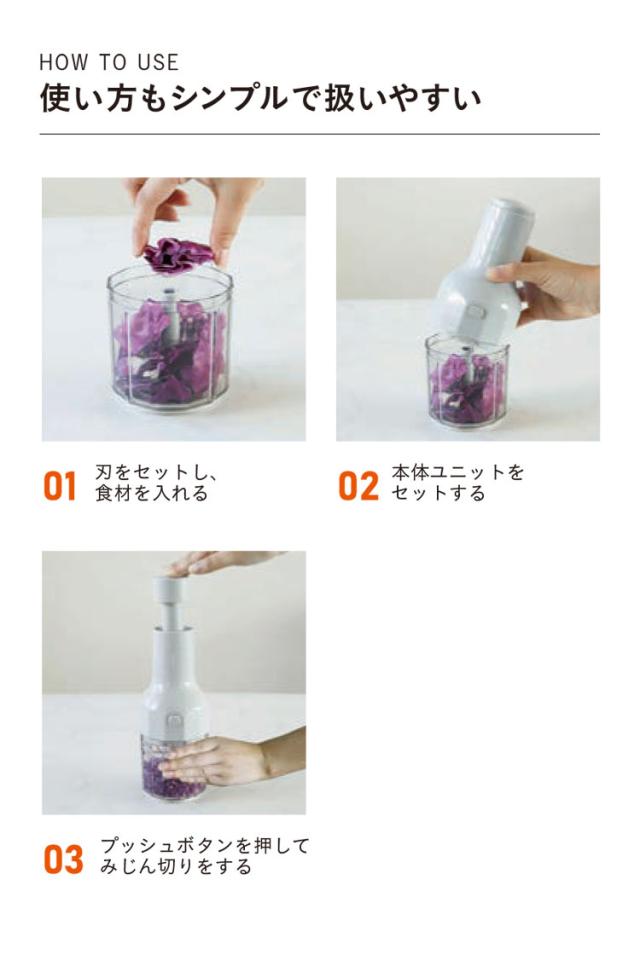 HOW TO USE
使い方もシンプルで扱いやすい

01 刃をセットし、食材を入れる

02 本体ユニットをセットする

03 プッシュボタンを押してみじん切りをする