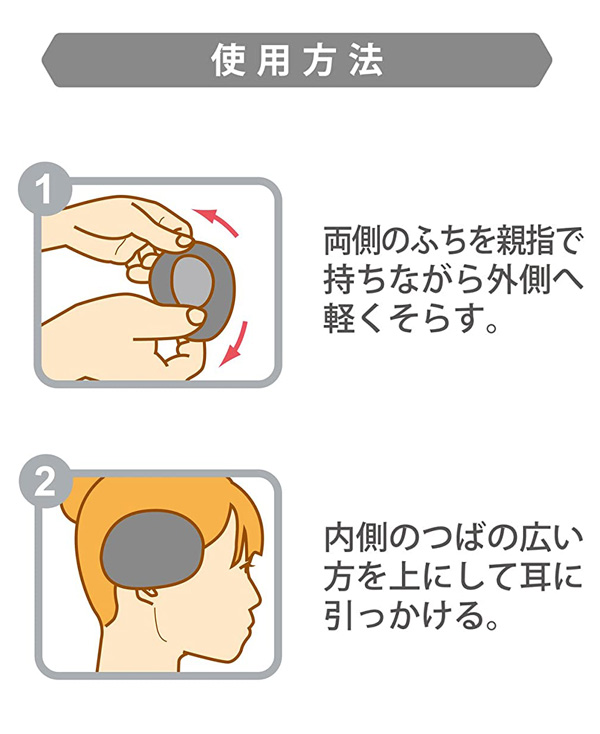 使用方法

1

両側のふちを親指で持ちながら外側へ軽くそらす。

2

内側のつばの広い方を上にして耳に引っかける。