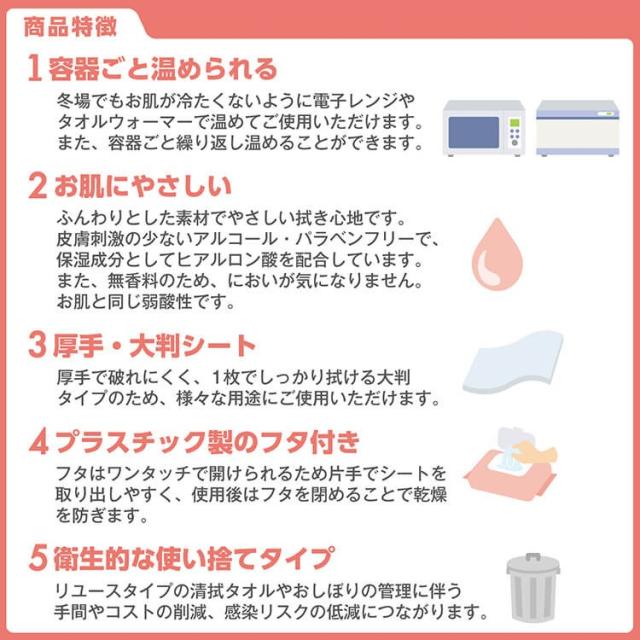 商品特徴

1 容器ごと温められる

冬場でもお肌が冷たくないように電子レンジやタオルウォーマーで温めてご使用いただけます。また、容器ごと繰り返し温めることができます。

2 お肌にやさしい

ふんわりとした素材でやさしい拭き心地です。皮膚刺激の少ないアルコール・パラベンフリーで、保湿成分としてヒアルロン酸を配合しています。また、無香料のため、においが気になりません。お肌と同じ弱酸性です。

3 厚手・大判シート

厚手で破れにくく、1枚でしっかり拭ける大判タイプのため、様々な用途にご使用いただけます。

4 プラスチック製のフタ付き

フタはワンタッチで開けられるため片手でシートを取り出しやすく、使用後はフタを閉めることで乾燥を防ぎます。

5 衛生的な使い捨てタイプ

リユースタイプの清拭タオルやおしぼりの管理に伴う手間やコストの削減、感染リスクの低減につながります。