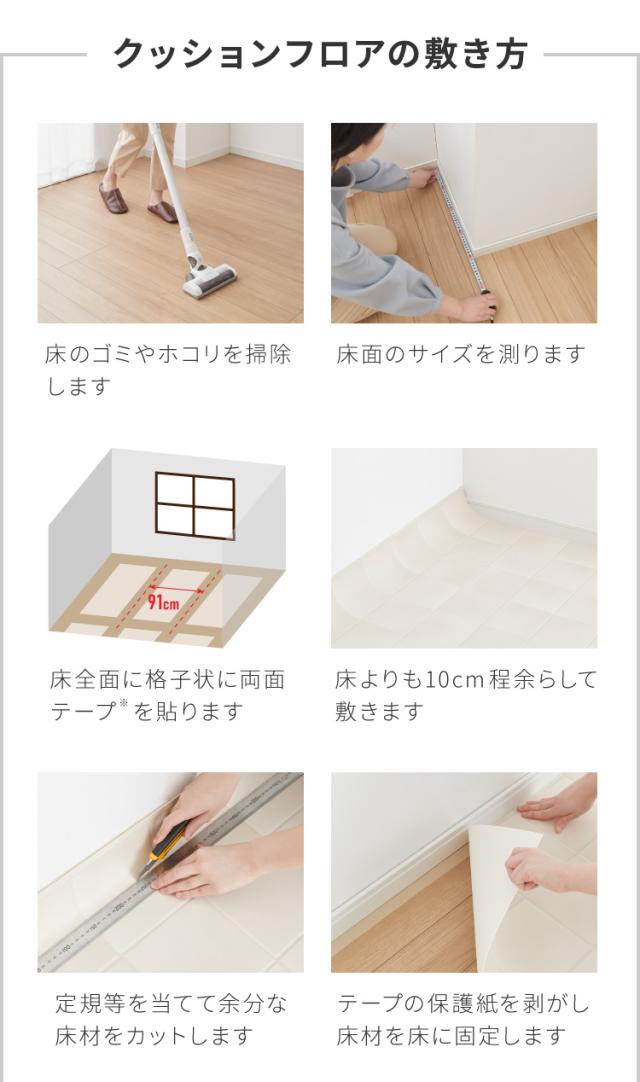 クッションフロアの敷き方

床のゴミやホコリを掃除します

床面のサイズを測ります

91cm

床全面に格子状に両面テープ※を貼ります

床よりも10cm程余らして敷きます

定規等を当てて余分な床材をカットします

テープの保護紙を剥がし床材を床に固定します