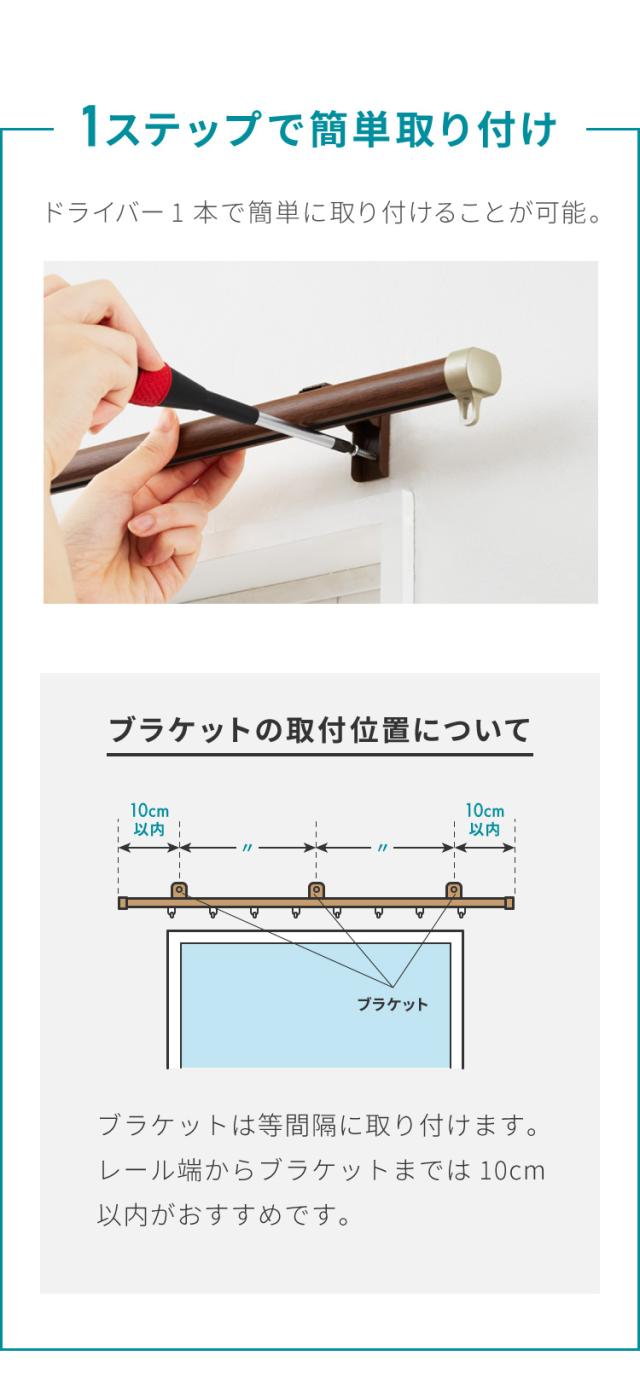 1ステップで簡単取り付け

ドライバー１本で簡単に取り付けることが可能。

ブラケットの取付位置について

10cm 以内

〃

〃

10cm 以内

ブラケット

ブラケットは等間隔に取り付けます。レール端からブラケットまでは 10cm 以内がおすすめです。