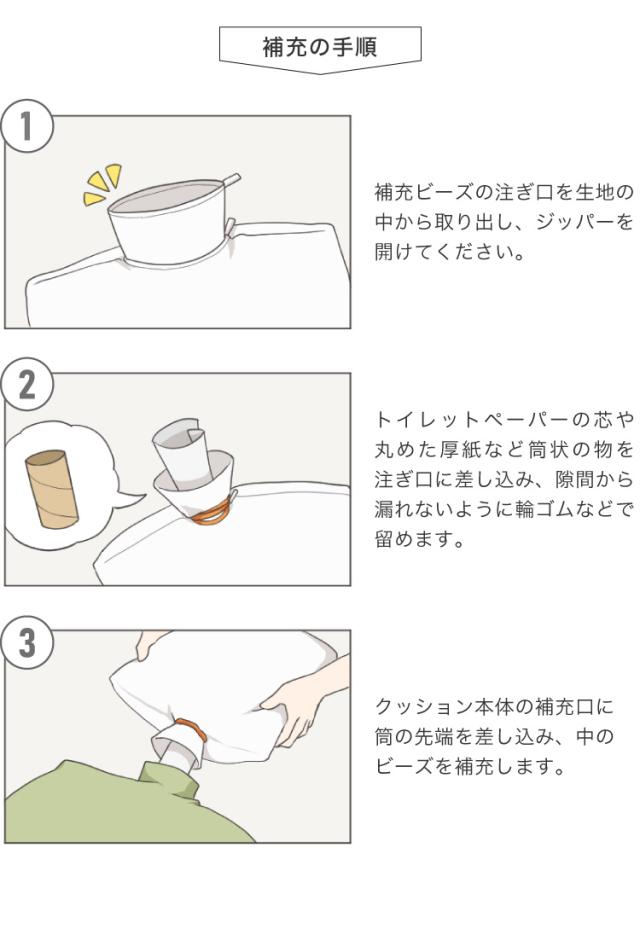 補充の手順

1

補充ビーズの注ぎ口を生地の中から取り出し、ジッパーを開けてください。

2

トイレットペーパーの芯や丸めた厚紙など筒状の物を注ぎ口に差し込み、隙間から漏れないように輪ゴムなどで留めます。

3

クッション本体の補充口に筒の先端を差し込み、中のビーズを補充します。