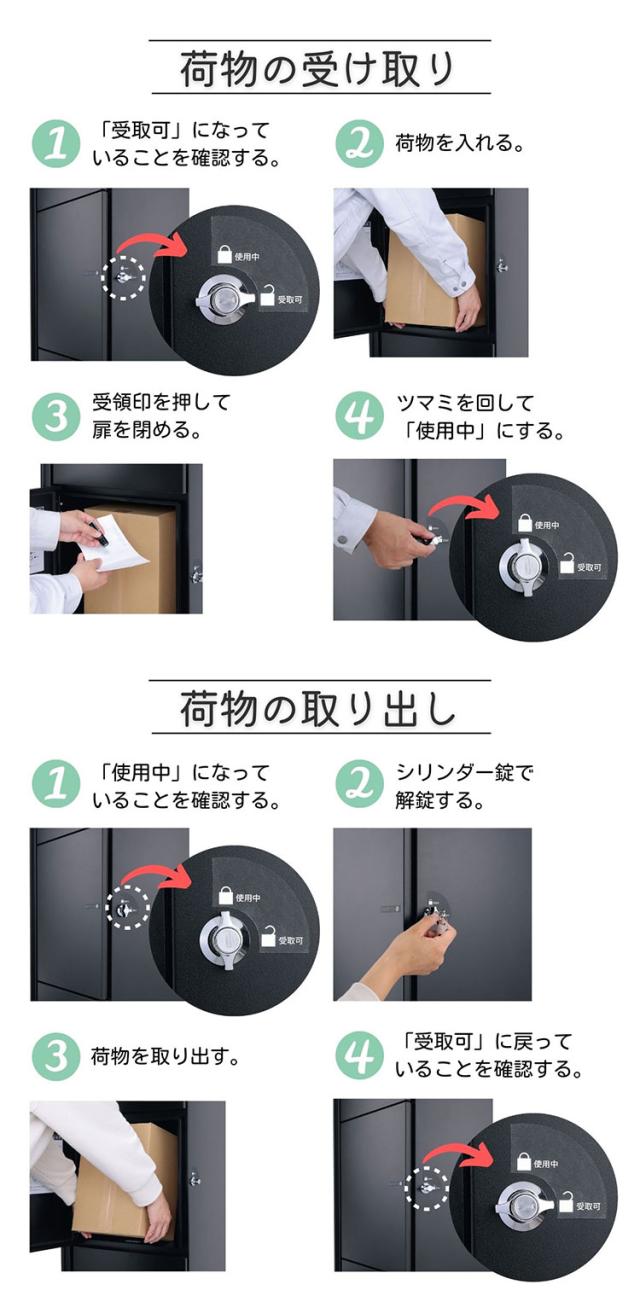 荷物の受け取り

1 「受取可」になっていることを確認する。

使用中
受取可

2 荷物を入れる。

3 受領印を押して扉を閉める。

4 ツマミを回して「使用中」にする。

使用中
受取可

荷物の取り出し

1 「使用中」になっていることを確認する。

使用中
受取可

2 シリンダー錠で解錠する。

3 荷物を取り出す。

4 「受取可」に戻っていることを確認する。

使用中
受取可