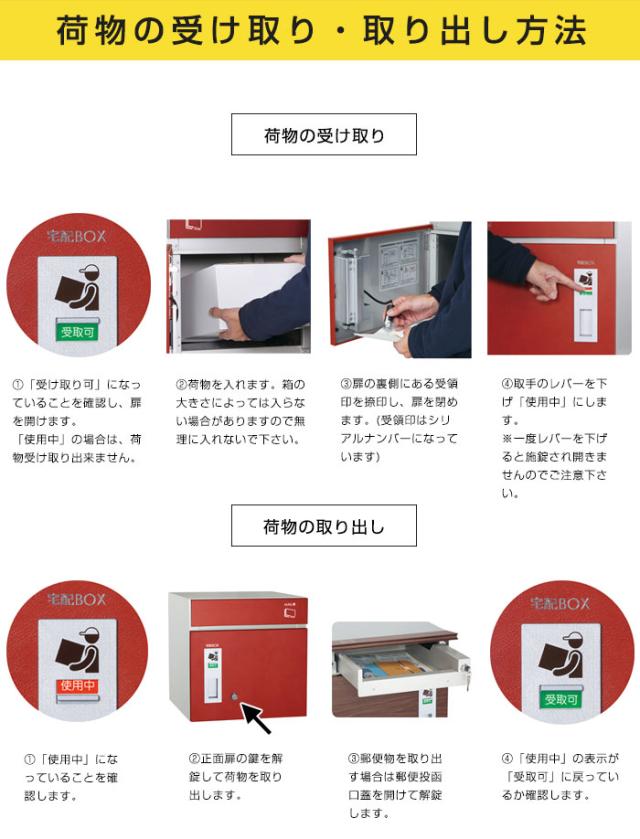 荷物の受け取り・取り出し方法

荷物の受け取り

宅配BOX
受取可

①「受け取り可」になっていることを確認し、扉を開けます。
「使用中」の場合は、荷物受け取り出来ません。

②荷物を入れます。箱の大きさによっては入らない場合がありますので無理に入れないで下さい。

③扉の裏側にある受領印を捺印し、扉を閉めます。(受領印はシリアルナンバーになっています)

④取手のレバーを下げ「使用中」にします。
※一度レバーを下げると施錠され開きませんのでご注意下さい。

荷物の取り出し

宅配BOX
使用中

①「使用中」になっていることを確認します。

②正面扉の鍵を解錠して荷物を取り出します。

③郵便物を取り出す場合は郵便投函口蓋を開けて解錠します。

宅配BOX
受取可

④「使用中」の表示が「受取可」に戻っているか確認します。