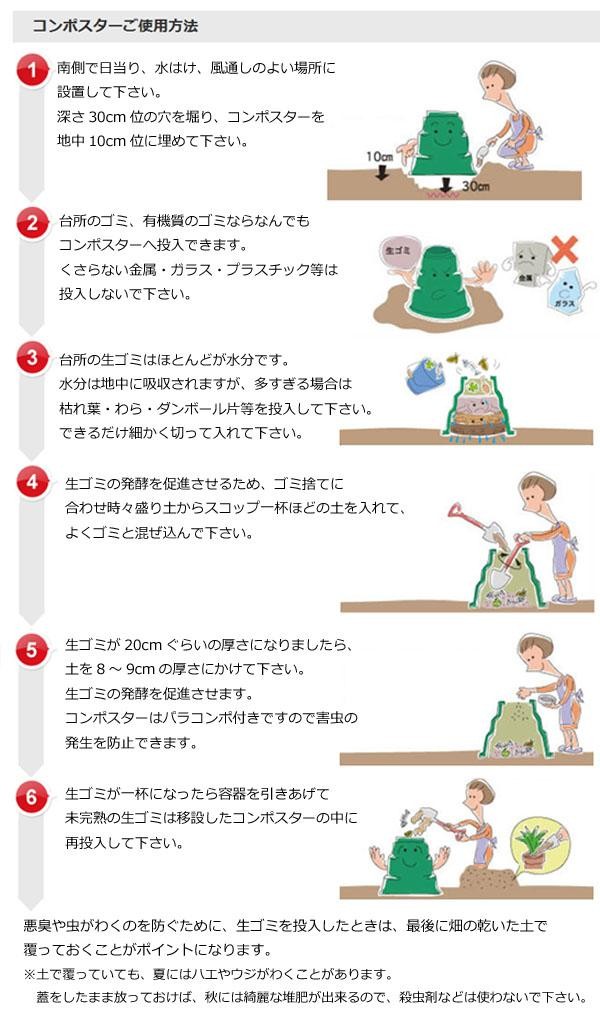 コンポスターご使用方法

1
南側で日当り、水はけ、風通しのよい場所に設置して下さい。
深さ 30cm 位の穴を堀り、コンポスターを地中 10cm 位に埋めて下さい。

10cm
30cm

2
台所のゴミ、有機質のゴミならなんでもコンポスターへ投入できます。
くさらない金属・ガラス・プラスチック等は投入しないで下さい。

生ゴミ
金属
ガラス

3
台所の生ゴミはほとんどが水分です。
水分は地中に吸収されますが、多すぎる場合は枯れ葉・わら・ダンボール片等を投入して下さい。
できるだけ細かく切って入れて下さい。

4
生ゴミの発酵を促進させるため、ゴミ捨てに合わせ時々盛り土からスコップ一杯ほどの土を入れて、よくゴミと混ぜ込んで下さい。

5
生ゴミが 20cm ぐらいの厚さになりましたら、土を 8 ～ 9cm の厚さにかけて下さい。
生ゴミの発酵を促進させます。
コンポスターはパラコンポ付きですので害虫の発生を防止できます。

6
生ゴミが一杯になったら容器を引きあげて未完熟の生ゴミは移設したコンポスターの中に再投入して下さい。

悪臭や虫がわくのを防ぐために、生ゴミを投入したときは、最後に畑の乾いた土で覆っておくことがポイントになります。
※土で覆っていても、夏にはハエやウジがわくことがあります。
蓋をしたまま放っておけば、秋には綺麗な堆肥が出来るので、殺虫剤などは使わないで下さい。