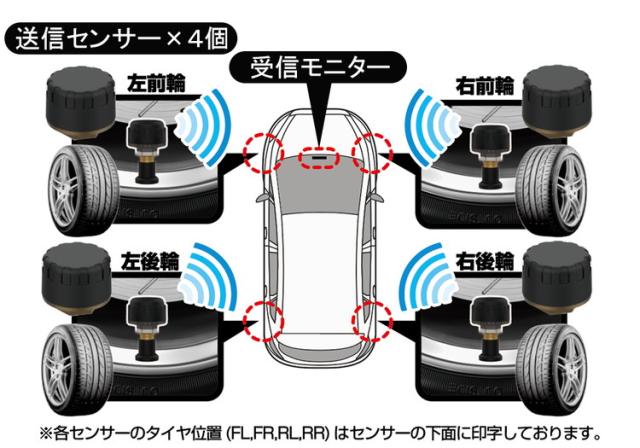 送信センサー×4個

受信モニター

左前輪

右前輪

左後輪

右後輪

※各センサーのタイヤ位置 (FL,FR,RL,RR) はセンサーの下面に印字しております。