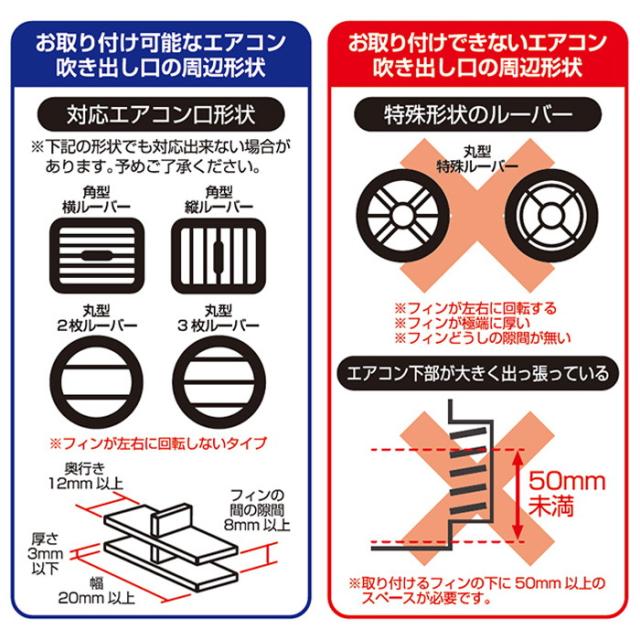 お取り付け可能なエアコン吹き出し口の周辺形状

対応エアコン口形状

※下記の形状でも対応出来ない場合があります。予めご了承ください。

角型
横ルーバー

角型
縦ルーバー

丸型
2枚ルーバー

丸型
3枚ルーバー

※フィンが左右に回転しないタイプ

奥行き
12mm 以上

フィンの間の隙間
8mm 以上

厚さ
3mm
以下

幅
20mm 以上

お取り付けできないエアコン吹き出し口の周辺形状

特殊形状のルーバー

丸型
特殊ルーバー

※フィンが左右に回転する
※フィンが極端に厚い
※フィンどうしの隙間が無い

エアコン下部が大きく出っ張っている

50mm
未満

※取り付けるフィンの下に 50mm 以上のスペースが必要です。