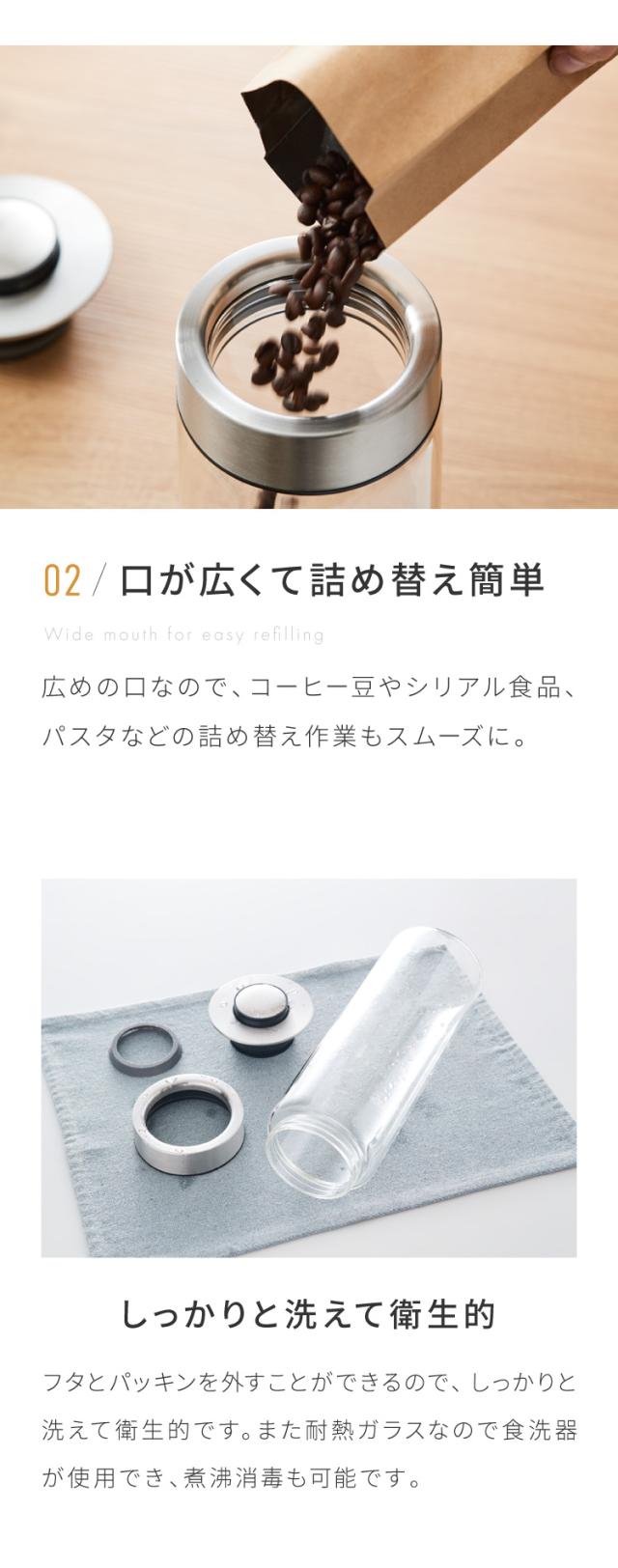 02 / 口が広くて詰め替え簡単

Wide mouth for easy refilling

広めの口なので、コーヒー豆やシリアル食品、パスタなどの詰め替え作業もスムーズに。

しっかりと洗えて衛生的

フタとパッキンを外すことができるので、しっかりと洗えて衛生的です。また耐熱ガラスなので食洗器が使用でき、煮沸消毒も可能です。