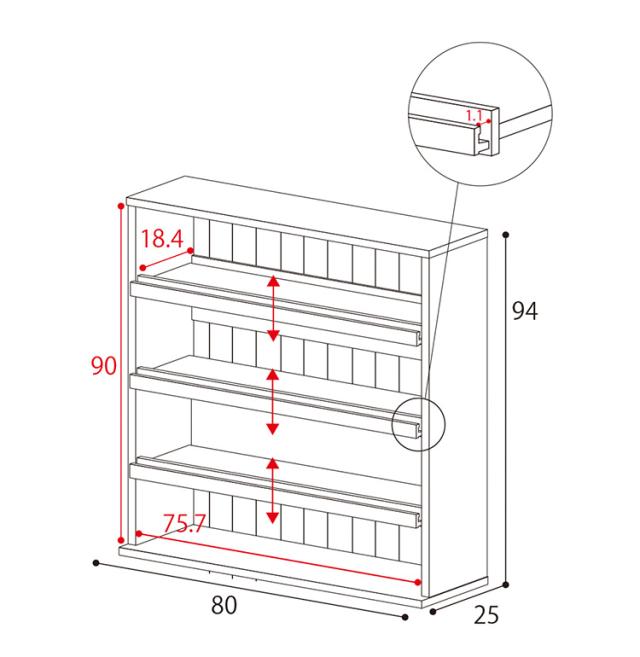 1.1

18.4

94

90

75.7

80

25