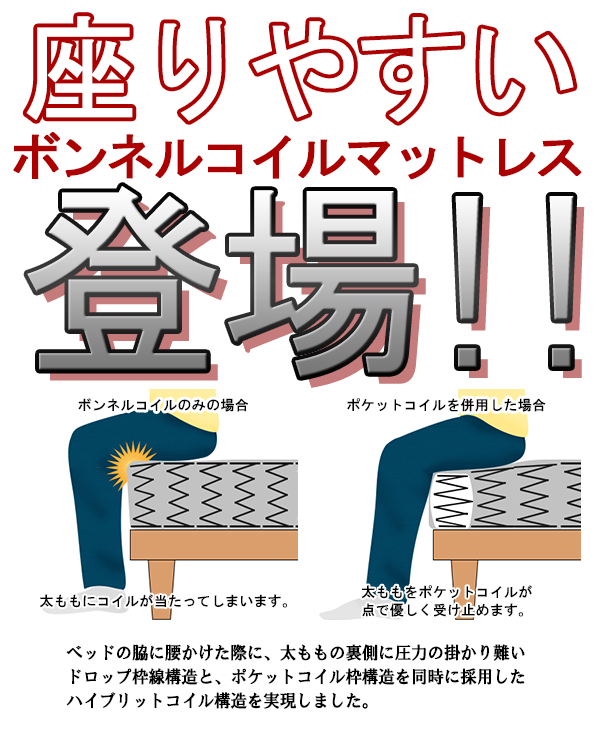 座りやすい
ボンネルコイルマットレス
登場!!

ボンネルコイルのみの場合

太ももにコイルが当たってしまいます。

ポケットコイルを併用した場合

太ももをポケットコイルが点で優しく受け止めます。

ベッドの脇に腰かけた際に、太ももの裏側に圧力の掛かり難いドロップ枠線構造と、ポケットコイル枠構造を同時に採用したハイブリットコイル構造を実現しました。