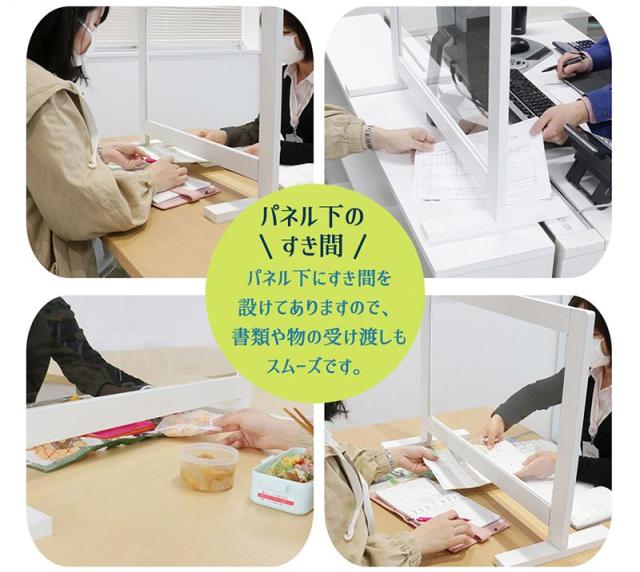 パネル下の
\ すき間 /

パネル下にすき間を設けてありますので、書類や物の受け渡しもスムーズです。