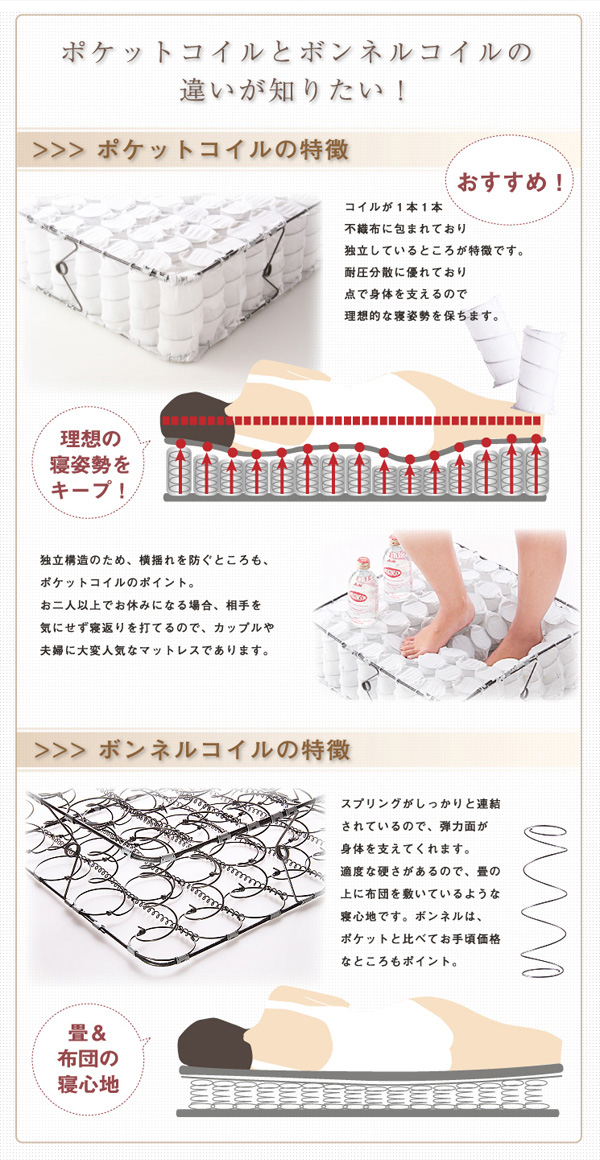 ポケットコイルとボンネルコイルの違いが知りたい！

>>> ポケットコイルの特徴

おすすめ！

コイルが１本１本不織布に包まれており独立しているところが特徴です。耐圧分散に優れており点で身体を支えるので理想的な寝姿勢を保ちます。

理想の寝姿勢をキープ！

独立構造のため、横揺れを防ぐところも、ポケットコイルのポイント。お二人以上でお休みになる場合、相手を気にせず寝返りを打てるので、カップルや夫婦に大変人気なマットレスであります。

>>> ボンネルコイルの特徴

スプリングがしっかりと連結されているので、弾力面が身体を支えてくれます。適度な硬さがあるので、畳の上に布団を敷いているような寝心地です。ボンネルは、ポケットと比べてお手頃価格なところもポイント。

畳＆布団の寝心地