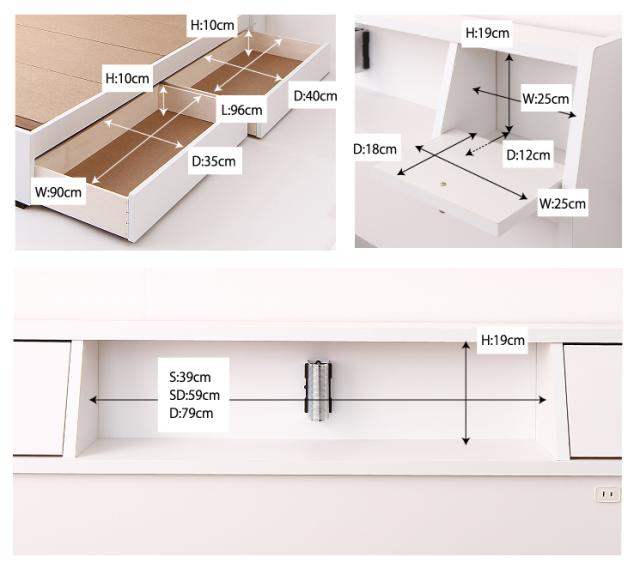 H:10cm
H:10cm
L:96cm
D:40cm
D:35cm
W:90cm

H:19cm
W:25cm
D:18cm
D:12cm
W:25cm

H:19cm
S:39cm
SD:59cm
D:79cm