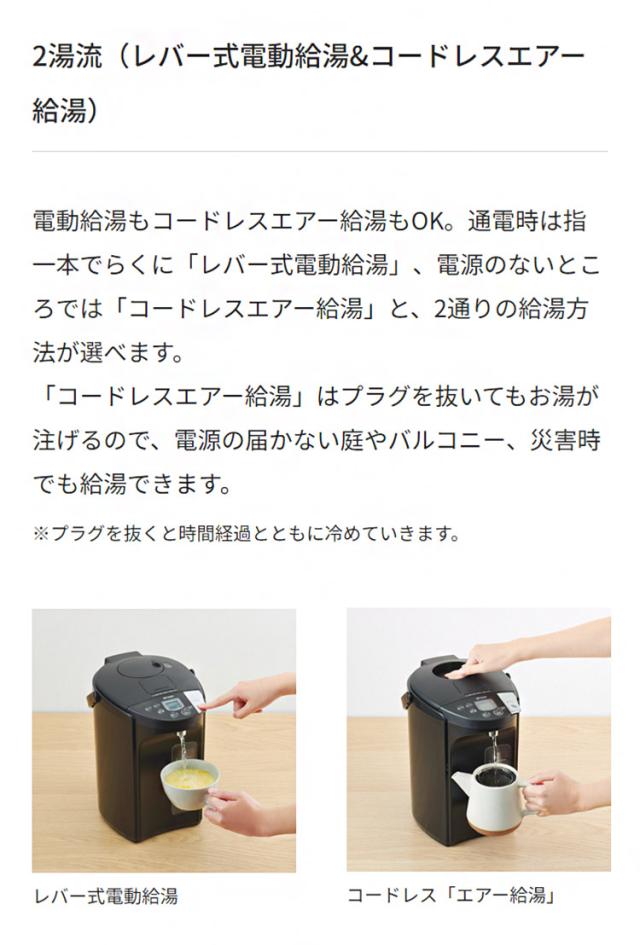 2湯流（レバー式電動給湯&コードレスエアー給湯）

電動給湯もコードレスエアー給湯もOK。通電時は指一本でらくに「レバー式電動給湯」、電源のないところでは「コードレスエアー給湯」と、2通りの給湯方法が選べます。
「コードレスエアー給湯」はプラグを抜いてもお湯が注げるので、電源の届かない庭やバルコニー、災害時でも給湯できます。

※プラグを抜くと時間経過とともに冷めていきます。

レバー式電動給湯

コードレス「エアー給湯」