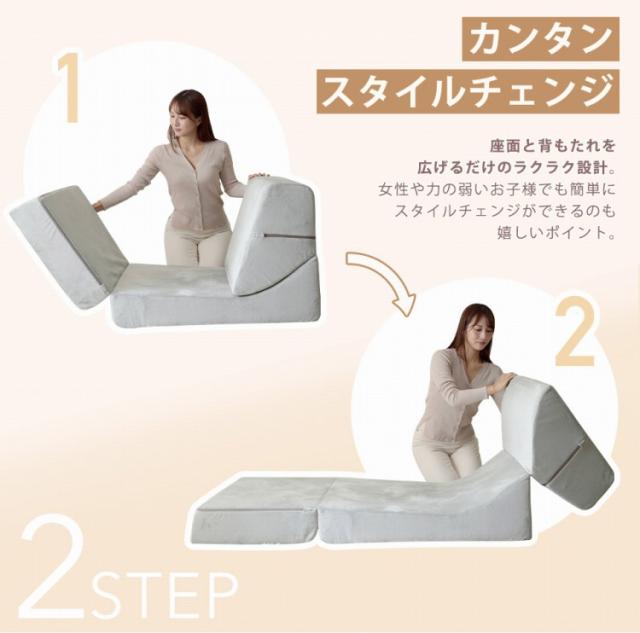 1

カンタン
スタイルチェンジ

座面と背もたれを
広げるだけのラクラク設計。
女性や力の弱いお子様でも簡単に
スタイルチェンジができるのも
嬉しいポイント。

2

2STEP