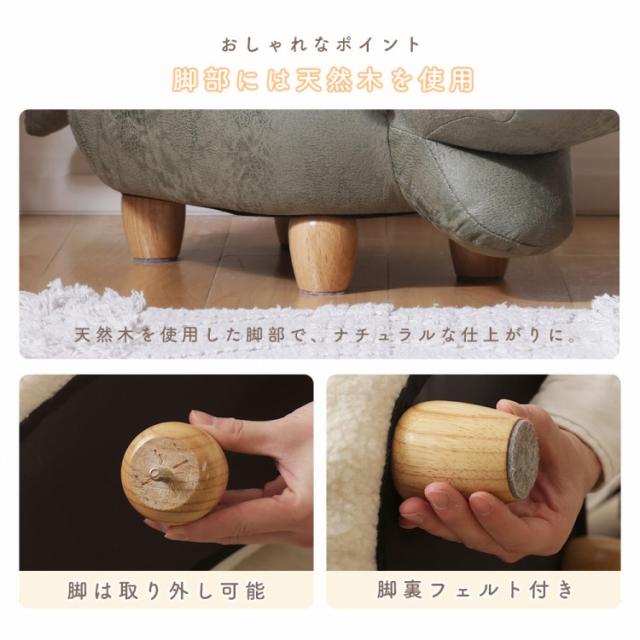 おしゃれなポイント
脚部には天然木を使用

天然木を使用した脚部で、ナチュラルな仕上がりに。

脚は取り外し可能

脚裏フェルト付き