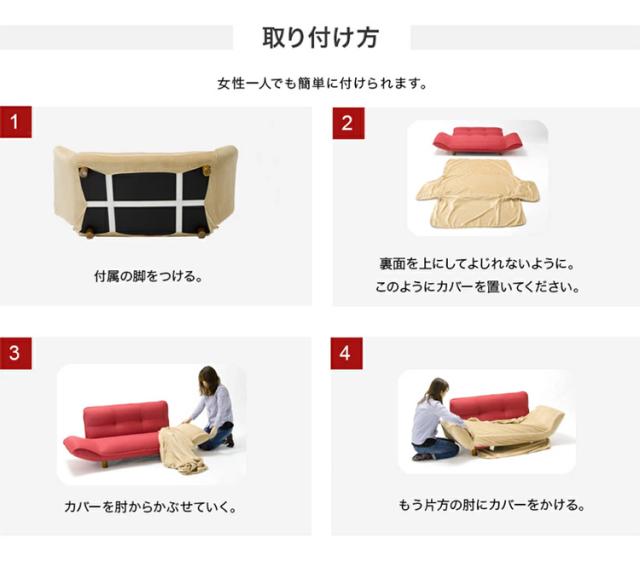 取り付け方

女性一人でも簡単に付けられます。

1

付属の脚をつける。

2

裏面を上にしてよじれないように。
このようにカバーを置いてください。

3

カバーを肘からかぶせていく。

4

もう片方の肘にカバーをかける。