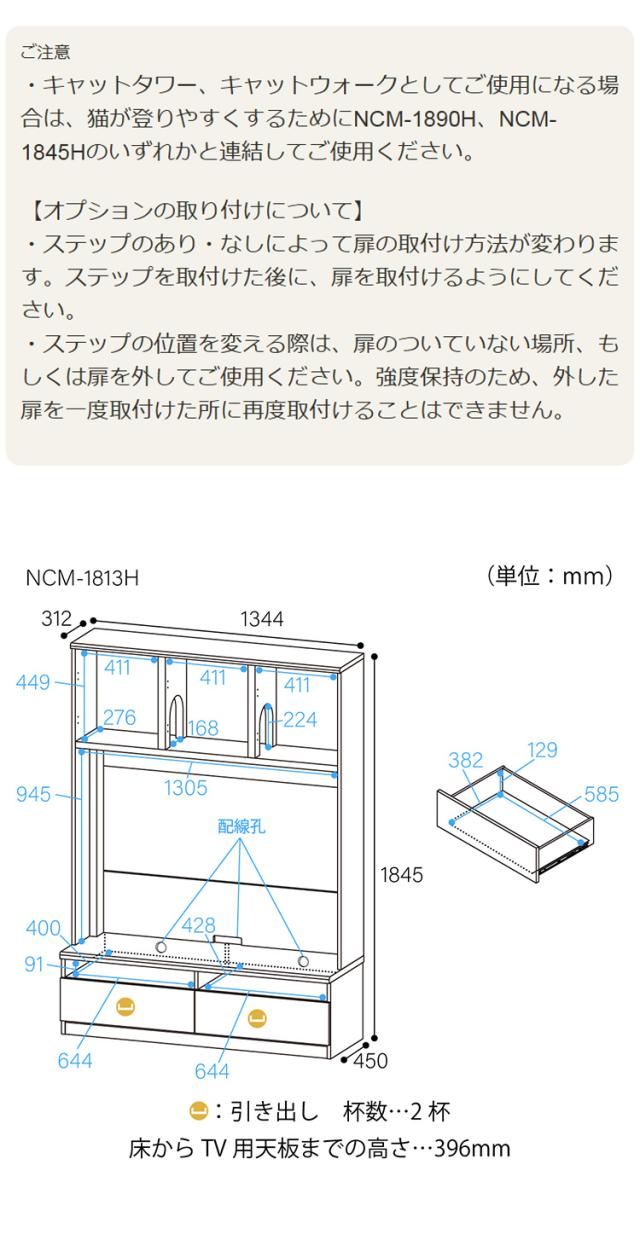 ご注意

・キャットタワー、キャットウォークとしてご使用になる場合は、猫が登りやすくするためにNCM-1890H、NCM-1845Hのいずれかと連結してご使用ください。

【オプションの取り付けについて】
・ステップのあり・なしによって扉の取付け方法が変わります。ステップを取付けた後に、扉を取付けるようにしてください。
・ステップの位置を変える際は、扉のついていない場所、もしくは扉を外してご使用ください。強度保持のため、外した扉を一度取付けた所に再度取付けることはできません。

NCM-1813H

（単位：mm）

312
1344
449
411
411
411
276
168
224
945
1305
配線孔
1845
400
428
91
644
644
450
382
129
585

：引き出し　杯数…2 杯
床から TV 用天板までの高さ…396mm