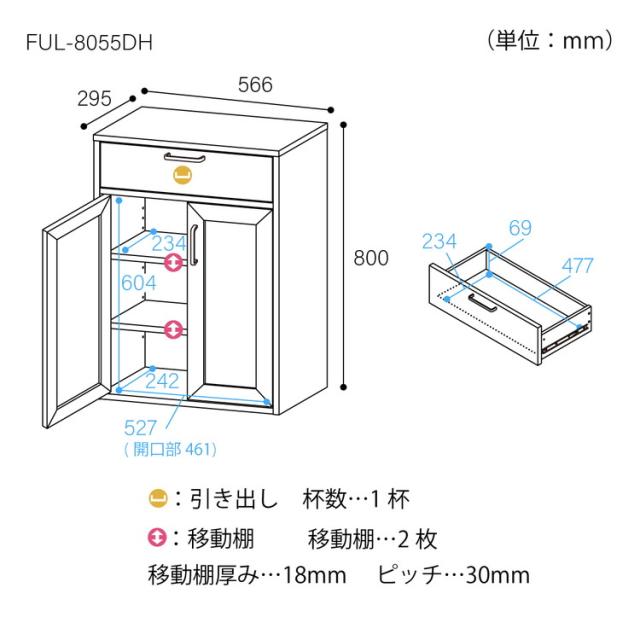 FUL-8055DH

（単位：mm）

295
566
800
234
604
242
527
（開口部 461）

234
69
477

：引き出し　杯数…1 杯

：移動棚　　移動棚…2 枚

移動棚厚み…18mm　ピッチ…30mm