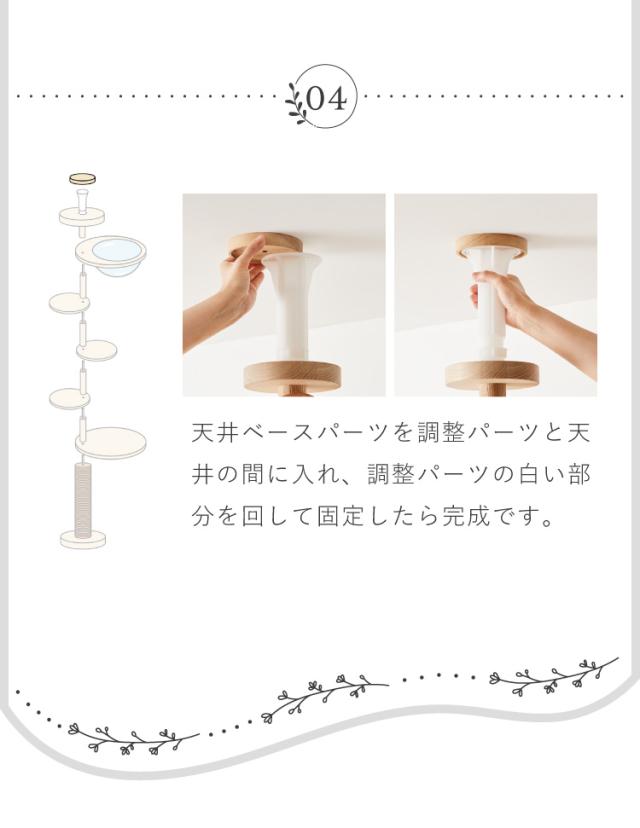 04

天井ベースパーツを調整パーツと天井の間に入れ、調整パーツの白い部分を回して固定したら完成です。