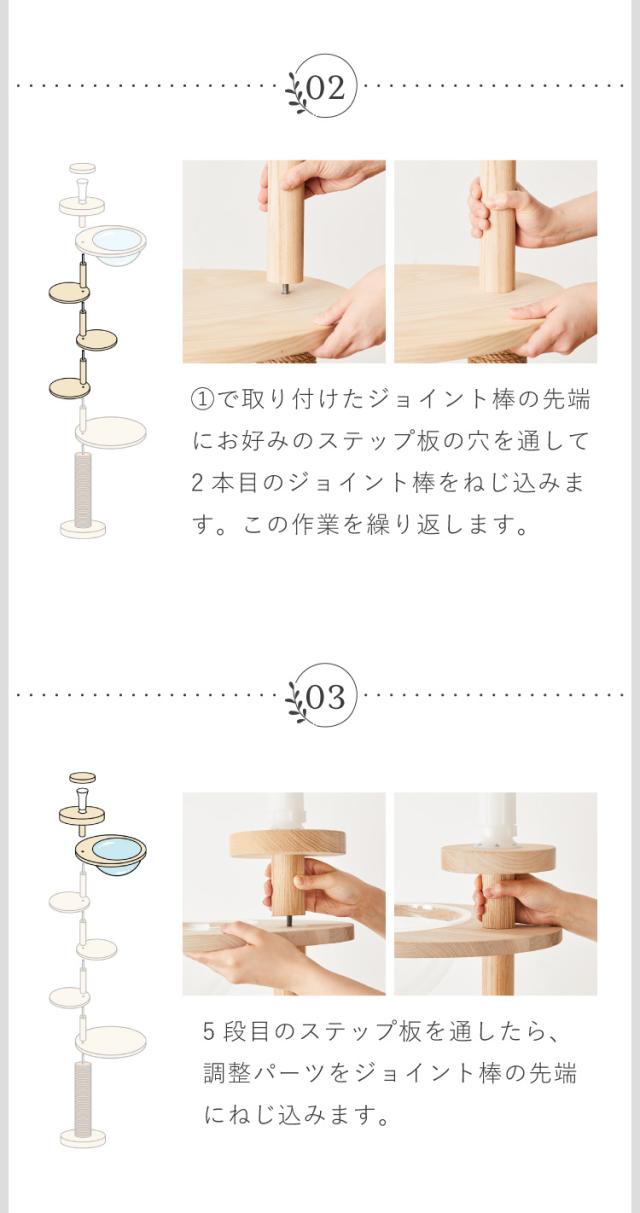 02

①で取り付けたジョイント棒の先端にお好みのステップ板の穴を通して2本目のジョイント棒をねじ込みます。この作業を繰り返します。

03

5段目のステップ板を通したら、調整パーツをジョイント棒の先端にねじ込みます。