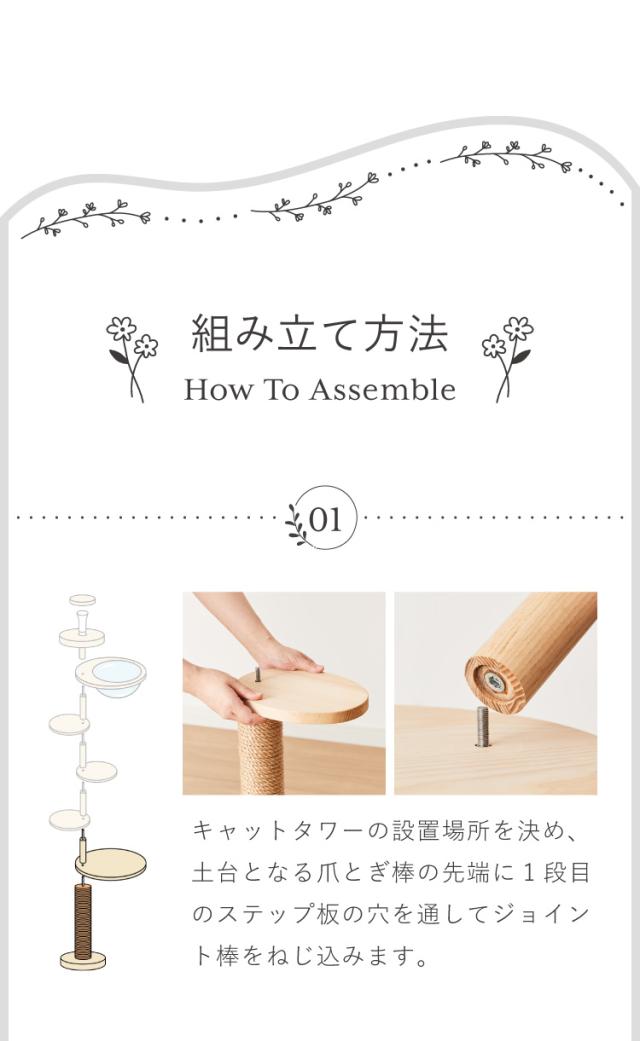 組み立て方法
How To Assemble

01

キャットタワーの設置場所を決め、土台となる爪とぎ棒の先端に１段目のステップ板の穴を通してジョイント棒をねじ込みます。