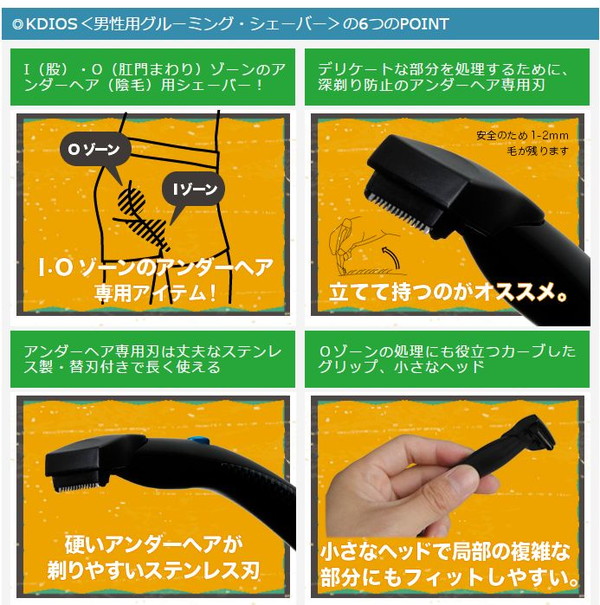 ◎KDIOS＜男性用グルーミング・シェーバー＞の6つのPOINT

I（股）・O（肛門まわり）ゾーンのアンダーヘア（陰毛）用シェーバー！

Oゾーン

Iゾーン

I・O ゾーンのアンダーヘア専用アイテム！

デリケートな部分を処理するために、深剃り防止のアンダーヘア専用刃

安全のため 1-2mm 毛が残ります

立てて持つのがオススメ。

アンダーヘア専用刃は丈夫なステンレス製・替刃付きで長く使える

硬いアンダーヘアが剃りやすいステンレス刃

Oゾーンの処理にも役立つカーブしたグリップ、小さなヘッド

小さなヘッドで局部の複雑な部分にもフィットしやすい。