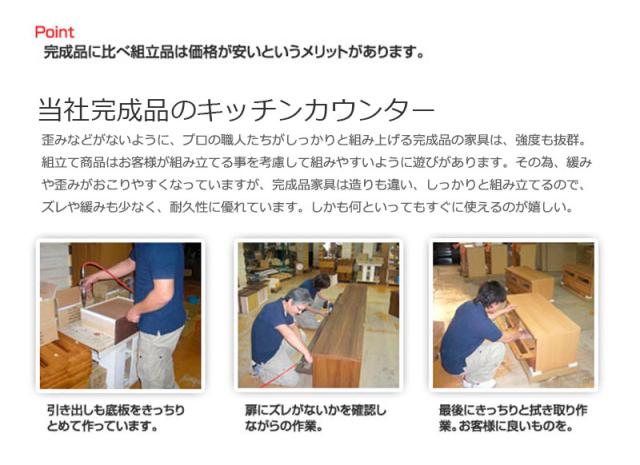 Point
完成品に比べ組立品は価格が安いというメリットがあります。

当社完成品のキッチンカウンター

歪みなどがないように、プロの職人たちがしっかりと組み上げる完成品の家具は、強度も抜群。組立て商品はお客様が組み立てる事を考慮して組みやすいように遊びがあります。その為、緩みや歪みがおこりやすくなっていますが、完成品家具は造りも違い、しっかりと組み立てるので、ズレや緩みも少なく、耐久性に優れています。しかも何といってもすぐに使えるのが嬉しい。

引き出しも底板をきっちりとめて作っています。

扉にズレがないかを確認しながらの作業。

最後にきっちりと拭き取り作業。お客様に良いものを。