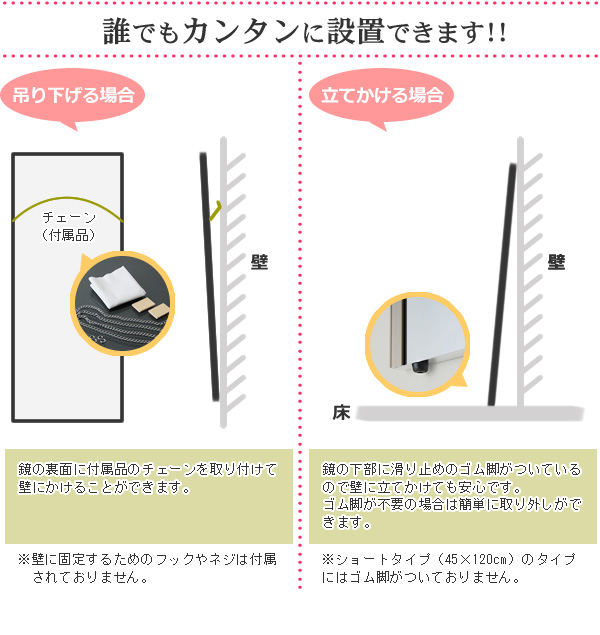 誰でもカンタンに設置できます!!

吊り下げる場合

チェーン
（付属品）

壁

鏡の裏面に付属品のチェーンを取り付けて壁にかけることができます。

※壁に固定するためのフックやネジは付属されておりません。

立てかける場合

壁

床

鏡の下部に滑り止めのゴム脚がついているので壁に立てかけても安心です。
ゴム脚が不要の場合は簡単に取り外しができます。

※ショートタイプ（45×120cm）のタイプにはゴム脚がついておりません。