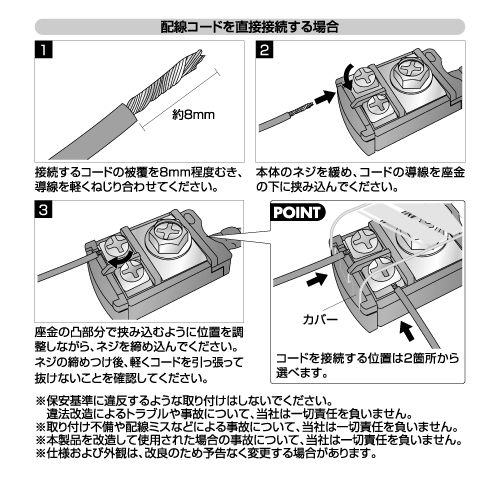 配線コードを直接接続する場合

1

約8mm

接続するコードの被覆を8mm程度むき、導線を軽くねじり合わせてください。

2

本体のネジを緩め、コードの導線を座金の下に挟み込んでください。

3

座金の凸部分で挟み込むように位置を調整しながら、ネジを締め込んでください。ネジの締めつけ後、軽くコードを引っ張って抜けないことを確認してください。

POINT

カバー

コードを接続する位置は2箇所から選べます。

※保安基準に違反するような取り付けはしないでください。
違法改造によるトラブルや事故について、当社は一切責任を負いません。
※取り付け不備や配線ミスなどによる事故について、当社は一切責任を負いません。
※本製品を改造して使用された場合の事故について、当社は一切責任を負いません。
※仕様および外観は、改良のため予告なく変更する場合があります。