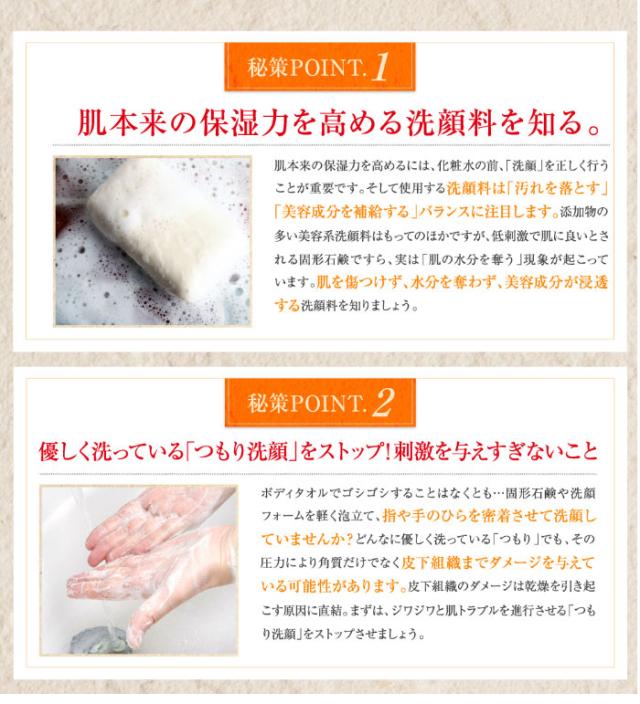 秘策POINT.1

肌本来の保湿力を高める洗顔料を知る。

肌本来の保湿力を高めるには、化粧水の前、「洗顔」を正しく行うことが重要です。そして使用する洗顔料は「汚れを落とす」「美容成分を補給する」バランスに注目します。添加物の多い美容系洗顔料はもってのほかですが、低刺激で肌に良いとされる固形石鹸ですら、実は「肌の水分を奪う」現象が起こっています。肌を傷つけず、水分を奪わず、美容成分が浸透する洗顔料を知りましょう。

秘策POINT.2

優しく洗っている「つもり洗顔」をストップ！刺激を与えすぎないこと

ボディタオルでゴシゴシすることはなくとも…固形石鹸や洗顔フォームを軽く泡立て、指や手のひらを密着させて洗顔していませんか？どんなに優しく洗っている「つもり」でも、その圧力により角質だけでなく皮下組織までダメージを与えている可能性があります。皮下組織のダメージは乾燥を引き起こす原因に直結。まずは、ジワジワと肌トラブルを進行させる「つもり洗顔」をストップさせましょう。