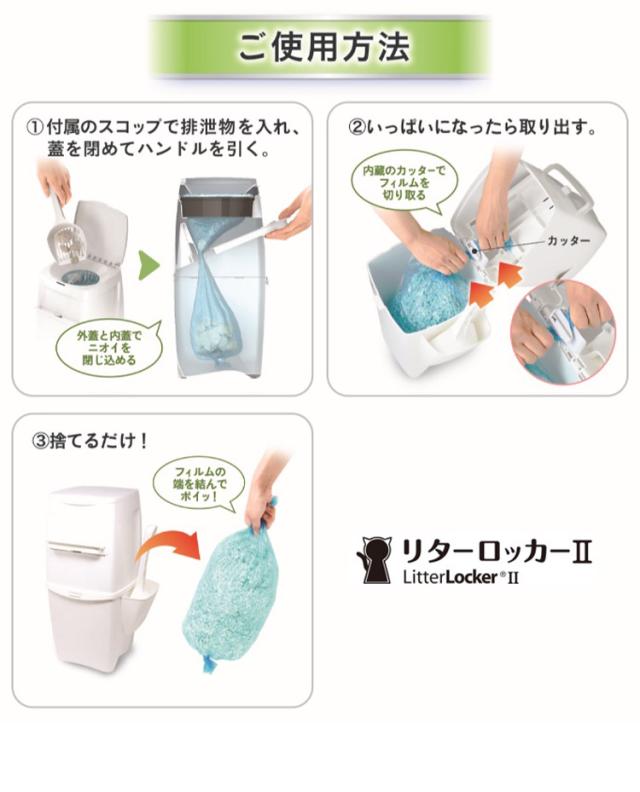 ご使用方法

①付属のスコップで排泄物を入れ、蓋を閉めてハンドルを引く。

外蓋と内蓋でニオイを閉じ込める

②いっぱいになったら取り出す。

内蔵のカッターでフィルムを切り取る

カッター

③捨てるだけ！

フィルムの端を結んでポイッ！

リターロッカーII
LitterLocker®II