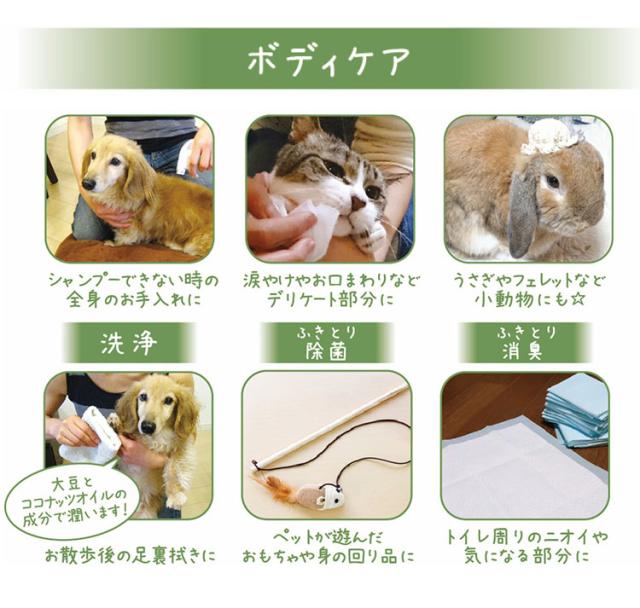 ボディケア

シャンプーできない時の全身のお手入れに

涙やけやお口まわりなどデリケート部分に

うさぎやフェレットなど小動物にも☆

洗浄

ふきとり
除菌

ふきとり
消臭

大豆とココナッツオイルの成分で潤います！

お散歩後の足裏拭きに

ペットが遊んだおもちゃや身の回り品に

トイレ周りのニオイや気になる部分に