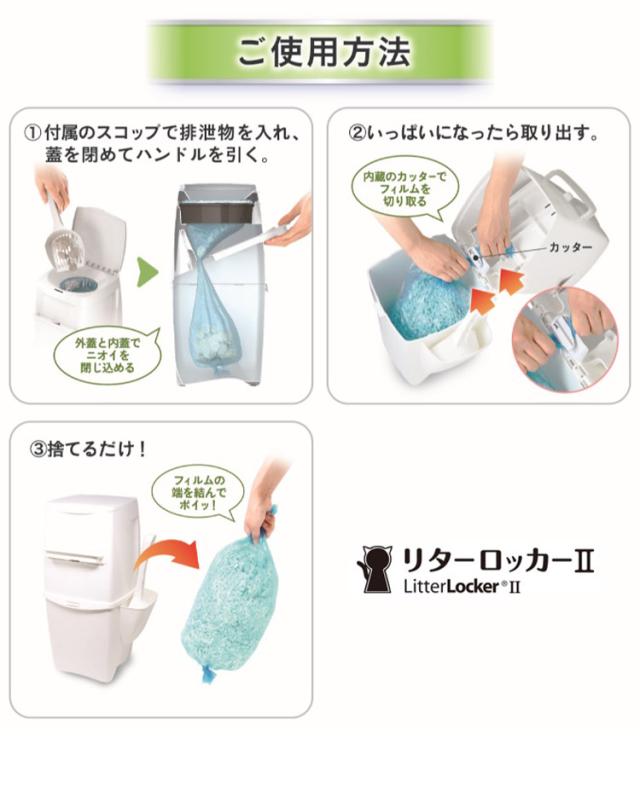 ご使用方法

①付属のスコップで排泄物を入れ、蓋を閉めてハンドルを引く。

外蓋と内蓋でニオイを閉じ込める

②いっぱいになったら取り出す。

内蔵のカッターでフィルムを切り取る

カッター

③捨てるだけ！

フィルムの端を結んでポイッ！

リターロッカーII
LitterLocker®II