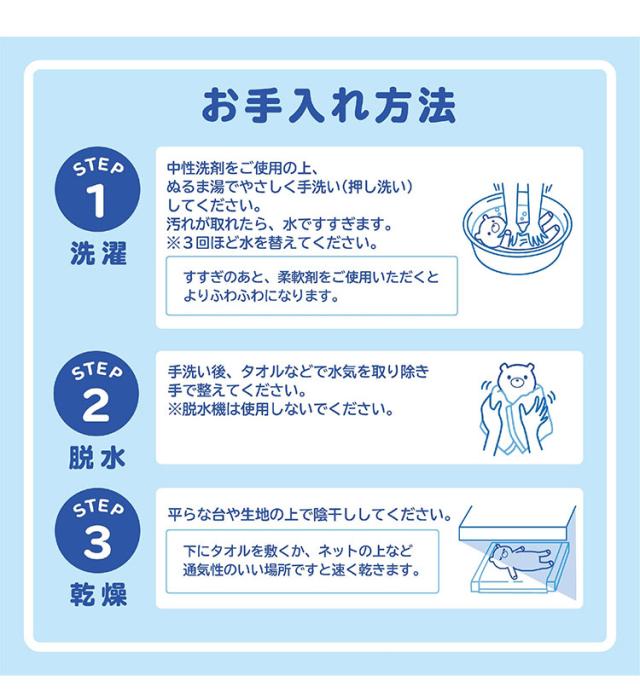 お手入れ方法

STEP 1
洗濯

中性洗剤をご使用の上、ぬるま湯でやさしく手洗い(押し洗い)してください。
汚れが取れたら、水ですすぎます。
※3回ほど水を替えてください。

すすぎのあと、柔軟剤をご使用いただくとよりふわふわになります。

STEP 2
脱水

手洗い後、タオルなどで水気を取り除き手で整えてください。
※脱水機は使用しないでください。

STEP 3
乾燥

平らな台や生地の上で陰干ししてください。

下にタオルを敷くか、ネットの上など通気性のいい場所ですと速く乾きます。