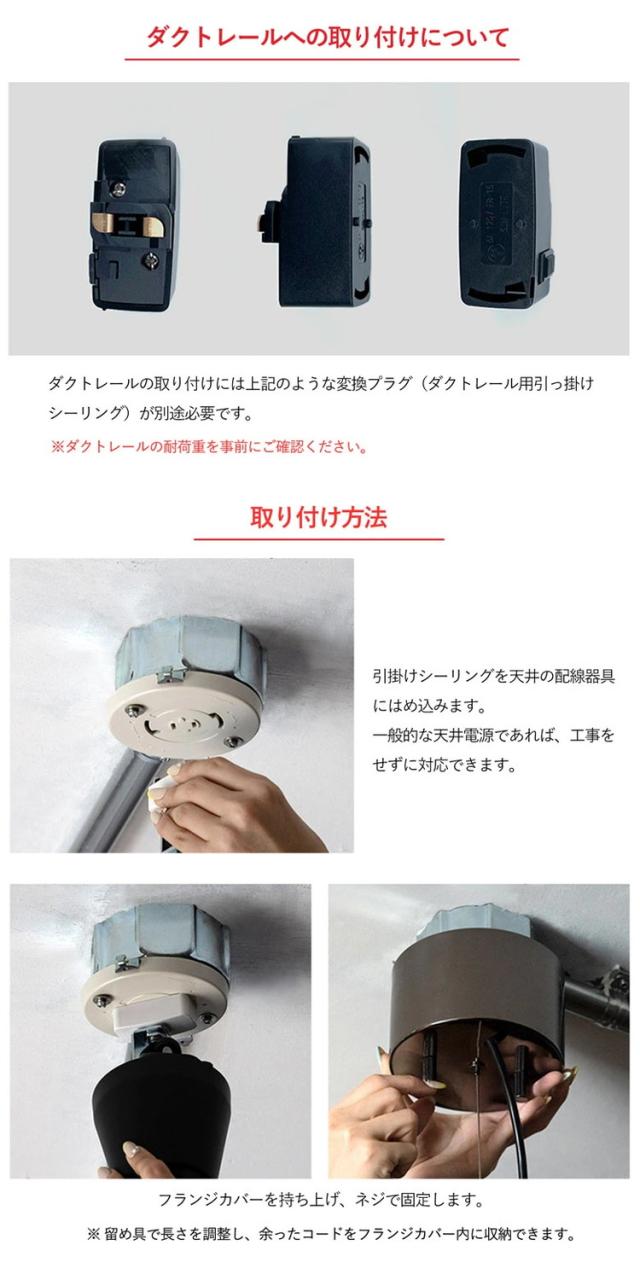 ダクトレールへの取り付けについて

ダクトレールの取り付けには上記のような変換プラグ（ダクトレール用引っ掛けシーリング）が別途必要です。

※ダクトレールの耐荷重を事前にご確認ください。

取り付け方法

引掛けシーリングを天井の配線器具にはめ込みます。
一般的な天井電源であれば、工事をせずに対応できます。

フランジカバーを持ち上げ、ネジで固定します。

※ 留め具で長さを調整し、余ったコードをフランジカバー内に収納できます。