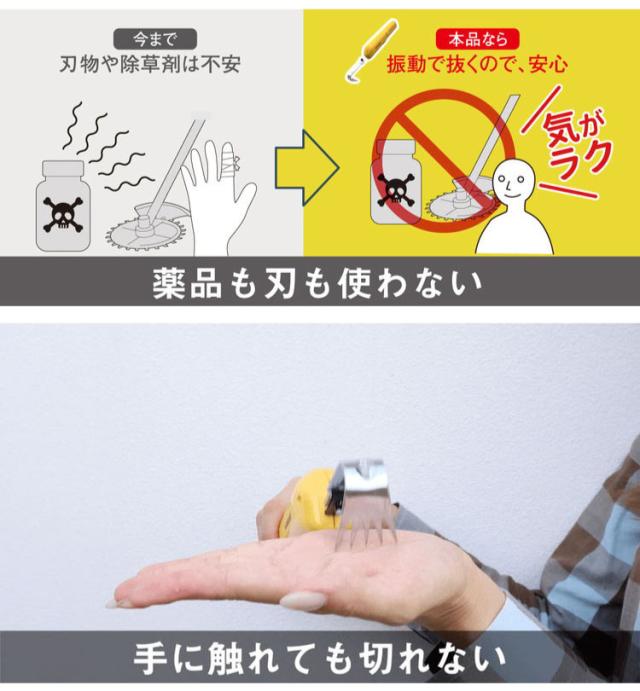 今まで
刃物や除草剤は不安

本品なら
振動で抜くので、安心

気がラク

薬品も刃も使わない

手に触れても切れない