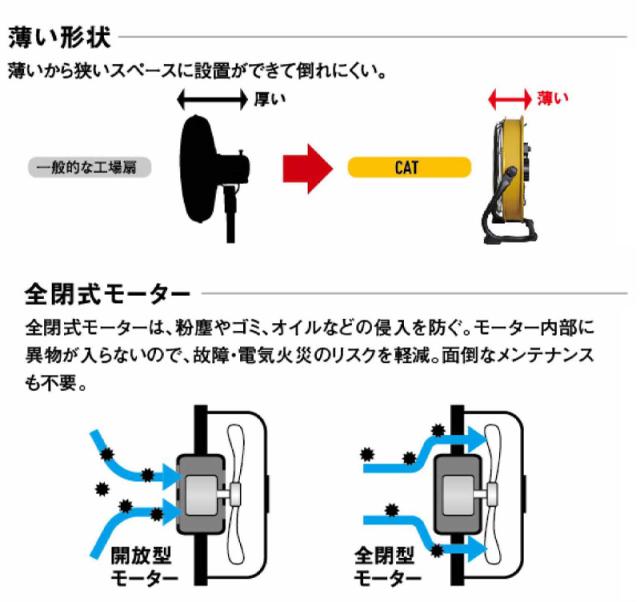 薄い形状

薄いから狭いスペースに設置ができて倒れにくい。

厚い

薄い

一般的な工場扇

CAT

全閉式モーター

全閉式モーターは、粉塵やゴミ、オイルなどの侵入を防ぐ。モーター内部に異物が入らないので、故障・電気火災のリスクを軽減。面倒なメンテナンスも不要。

開放型モーター

全閉型モーター