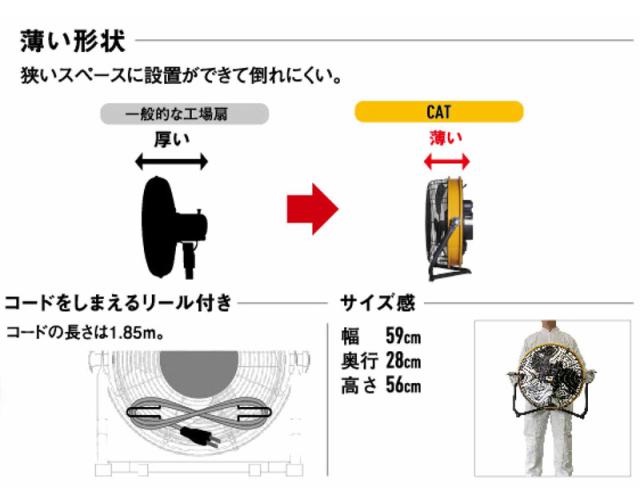 薄い形状

狭いスペースに設置ができて倒れにくい。

一般的な工場扇

厚い

CAT

薄い

コードをしまえるリール付き

コードの長さは1.85m。

サイズ感

幅 59cm
奥行 28cm
高さ 56cm