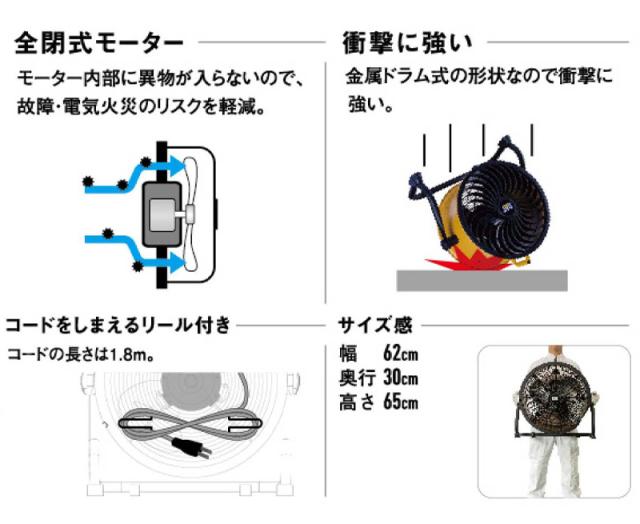 全閉式モーター

モーター内部に異物が入らないので、故障･電気火災のリスクを軽減。

衝撃に強い

金属ドラム式の形状なので衝撃に強い。

コードをしまえるリール付き

コードの長さは1.8m。

サイズ感

幅　62cm
奥行 30cm
高さ 65cm