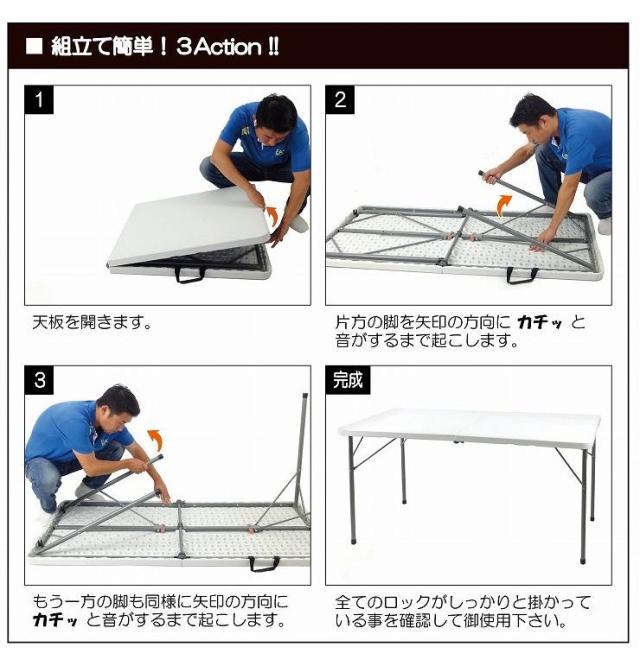 ■ 組立て簡単！3Action !!

1

天板を開きます。

2

片方の脚を矢印の方向に カチッ と音がするまで起こします。

3

もう一方の脚も同様に矢印の方向に カチッ と音がするまで起こします。

完成

全てのロックがしっかりと掛かっている事を確認して御使用下さい。