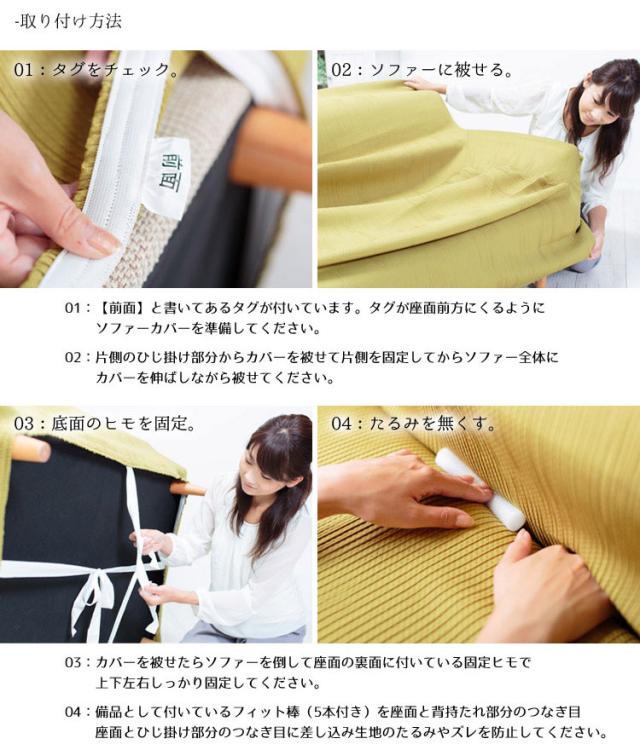 -取り付け方法

01：タグをチェック。

前面

02：ソファーに被せる。

01：【前面】と書いてあるタグが付いています。タグが座面前方にくるようにソファーカバーを準備してください。

02：片側のひじ掛け部分からカバーを被せて片側を固定してからソファー全体にカバーを伸ばしながら被せてください。

03：底面のヒモを固定。

04：たるみを無くす。

03：カバーを被せたらソファーを倒して座面の裏面に付いている固定ヒモで上下左右しっかり固定してください。

04：備品として付いているフィット棒（5本付き）を座面と背持たれ部分のつなぎ目座面とひじ掛け部分のつなぎ目に差し込み生地のたるみやズレを防止してください。