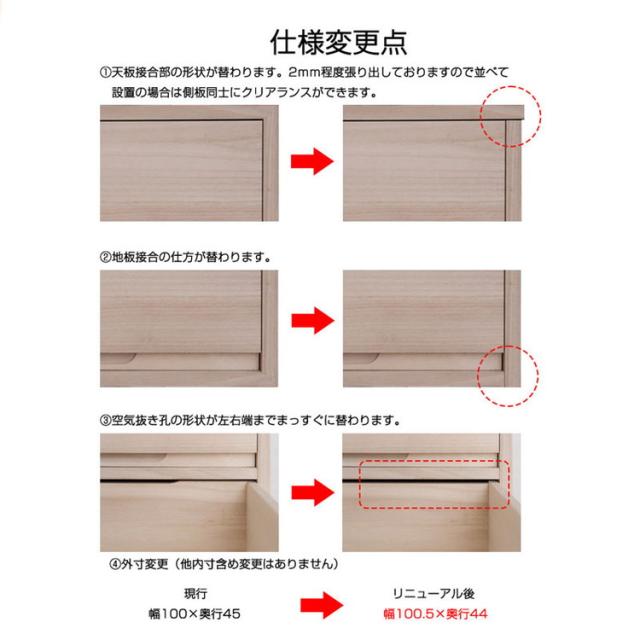 仕様変更点

①天板接合部の形状が替わります。2mm程度張り出しておりますので並べて設置の場合は側板同士にクリアランスができます。

②地板接合の仕方が替わります。

③空気抜き孔の形状が左右端までまっすぐに替わります。

④外寸変更（他内寸含め変更はありません）

現行
幅100×奥行45

リニューアル後
幅100.5×奥行44