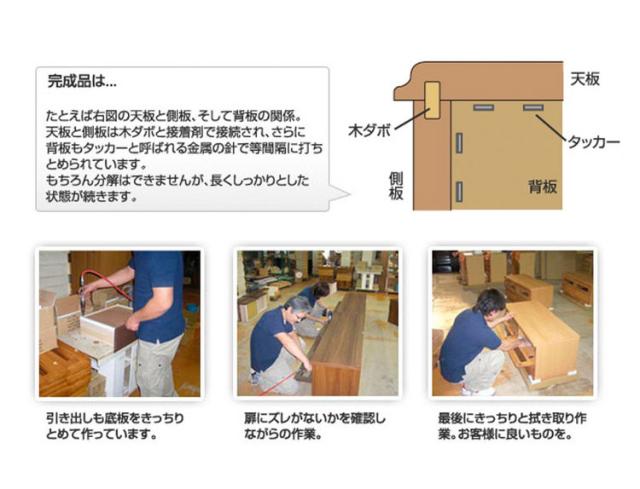 完成品は...

たとえば右図の天板と側板、そして背板の関係。天板と側板は木ダボと接着剤で接続され、さらに背板もタッカーと呼ばれる金属の針で等間隔に打ちとめられています。
もちろん分解はできませんが、長くしっかりとした状態が続きます。

天板
木ダボ
タッカー
側板
背板

引き出しも底板をきっちりとめて作っています。

扉にズレがないかを確認しながらの作業。

最後にきっちりと拭き取り作業。お客様に良いものを。