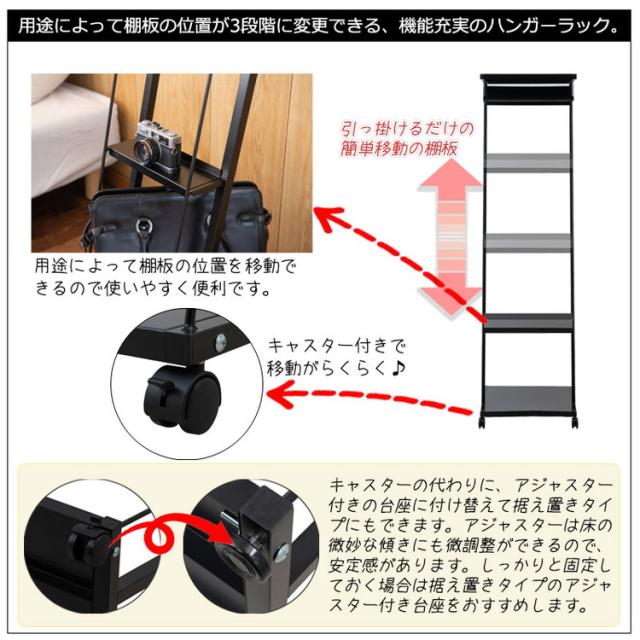 用途によって棚板の位置が3段階に変更できる、機能充実のハンガーラック。

引っ掛けるだけの簡単移動の棚板

用途によって棚板の位置を移動できるので使いやすく便利です。

キャスター付きで移動がらくらく♪

キャスターの代わりに、アジャスター付きの台座に付け替えて据え置きタイプにもできます。アジャスターは床の微妙な傾きにも微調整ができるので、安定感があります。しっかりと固定しておく場合は据え置きタイプのアジャスター付き台座をおすすめします。